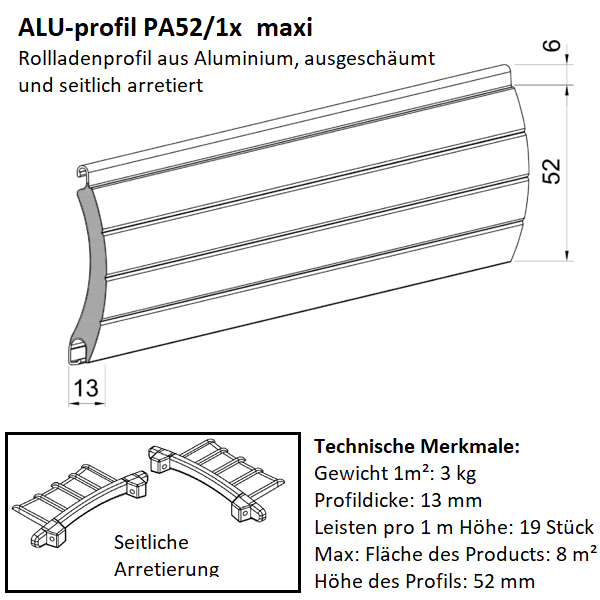 ALU-profil PA52/1x maxi
Rollladenprofil aus Aluminium, ausgeschäumt und seitlich arretiert

6
52
13

Seitliche Arretierung

Technische Merkmale:
Gewicht 1m²: 3 kg
Profildicke: 13 mm
Leisten pro 1 m Höhe: 19 Stück
Max: Fläche des Products: 8 m²
Höhe des Profils: 52 mm